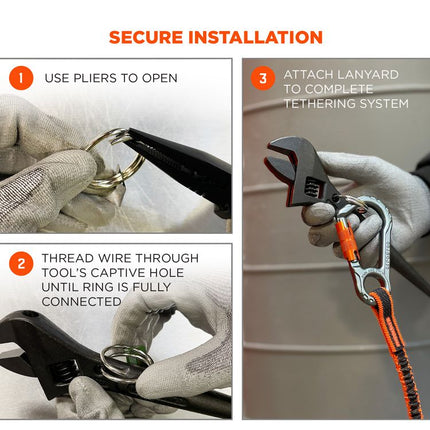 SECURE INSTALLATION

1 USE PLIERS TO OPEN

2 THREAD WIRE THROUGH TOOL'S CAPTIVE HOLE UNTIL RING IS FULLY CONNECTED

3 ATTACH LANYARD TO COMPLETE TETHERING SYSTEM