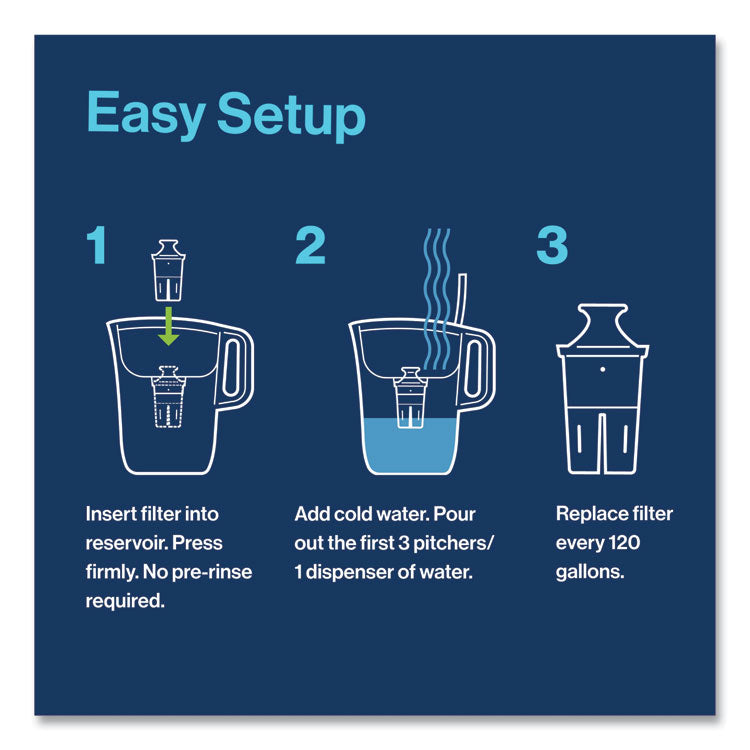 Easy Setup

1

Insert filter into reservoir. Press firmly. No pre-rinse required.

2

Add cold water. Pour out the first 3 pitchers/ 1 dispenser of water.

3

Replace filter every 120 gallons.