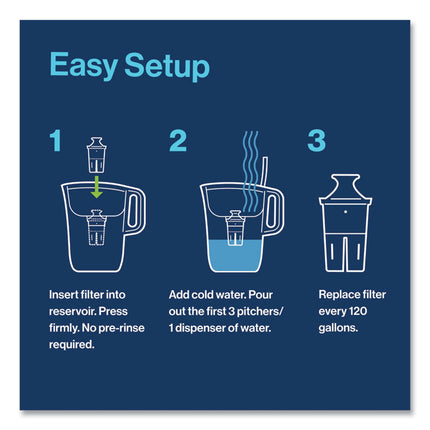 Easy Setup

1

Insert filter into reservoir. Press firmly. No pre-rinse required.

2

Add cold water. Pour out the first 3 pitchers/ 1 dispenser of water.

3

Replace filter every 120 gallons.