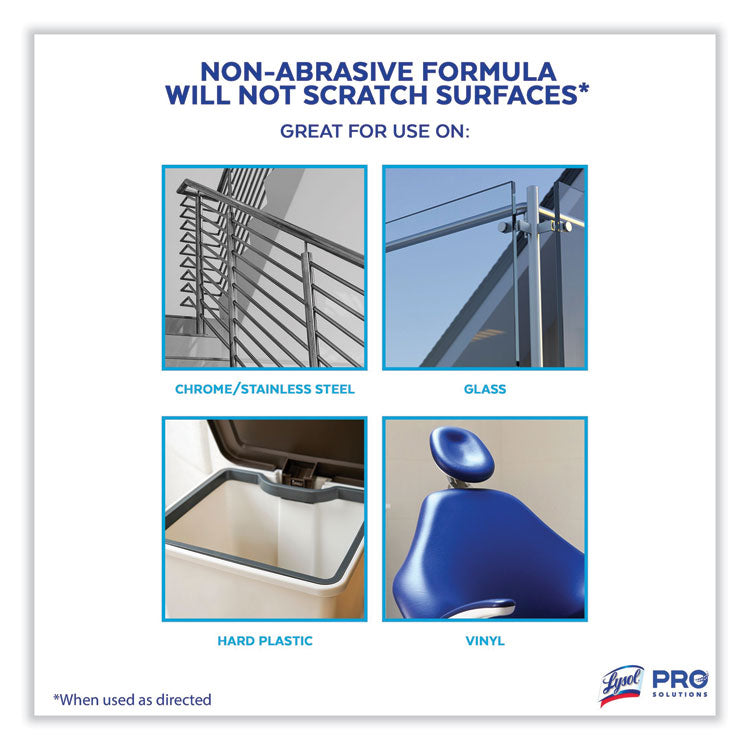 NON-ABRASIVE FORMULA
WILL NOT SCRATCH SURFACES*

GREAT FOR USE ON:

CHROME/STAINLESS STEEL

GLASS

HARD PLASTIC

VINYL

*When used as directed

Lysol PRO SOLUTIONS