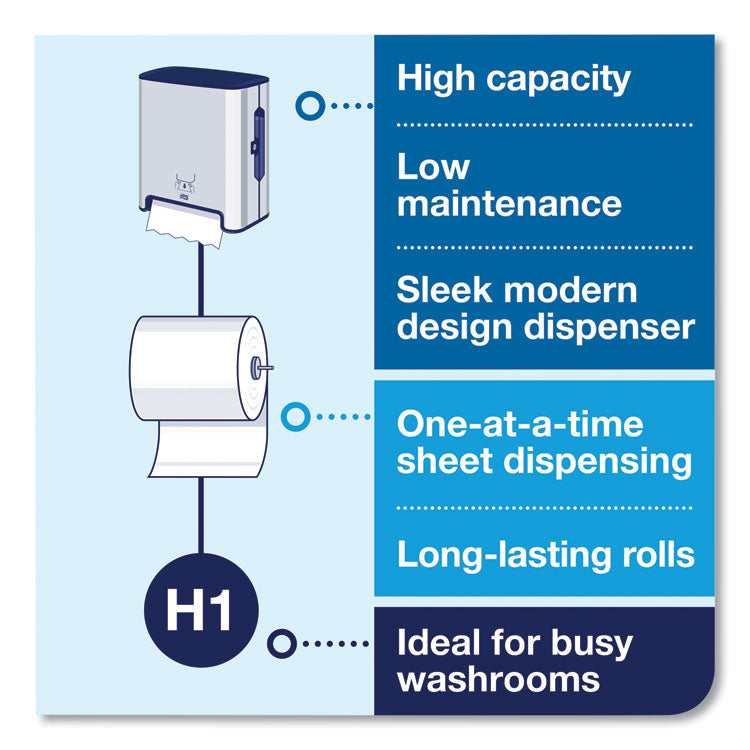 High capacity

Low maintenance

Sleek modern design dispenser

One-at-a-time sheet dispensing

Long-lasting rolls

H1

Ideal for busy washrooms