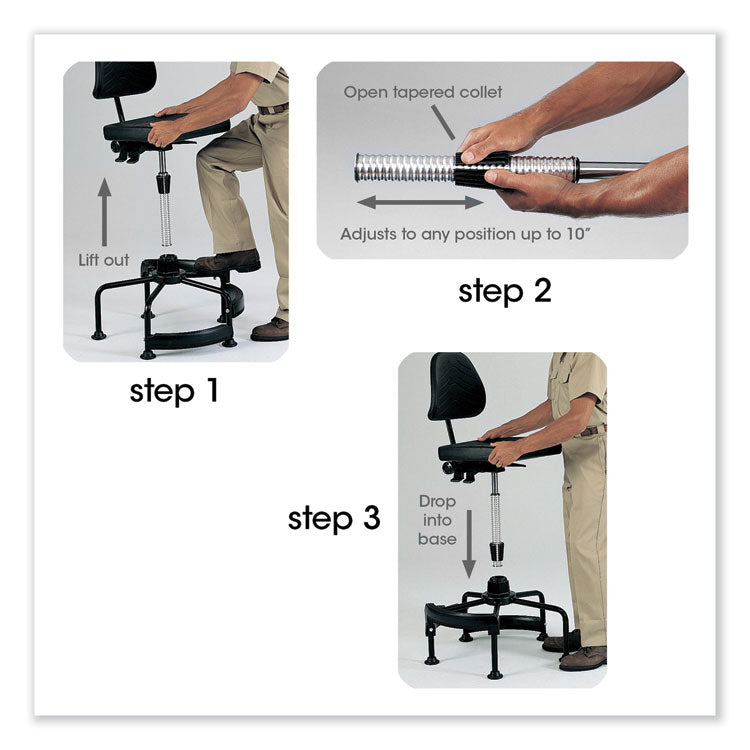 Lift out

step 1

Open tapered collet

Adjusts to any position up to 10"

step 2

step 3

Drop into base