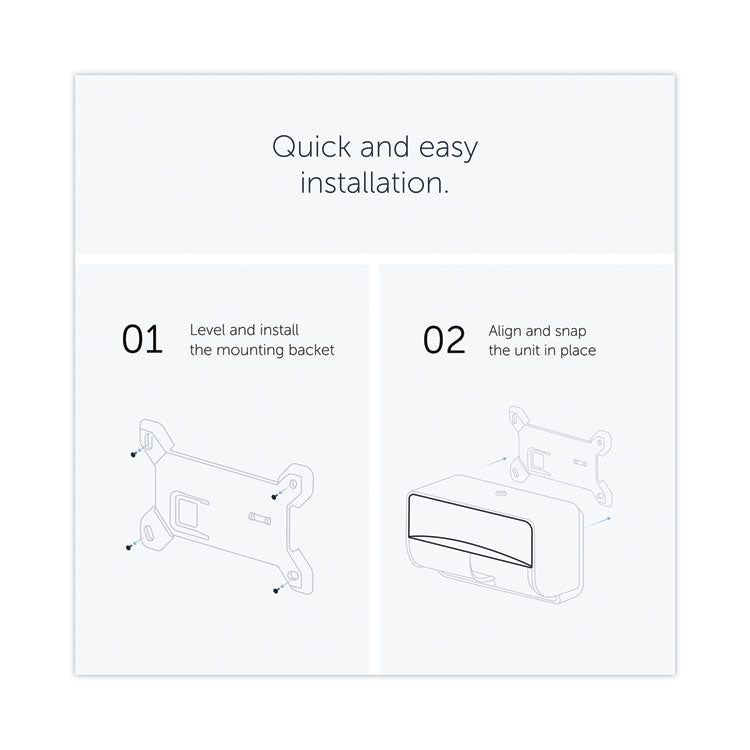 Quick and easy installation.

01 Level and install the mounting backet

02 Align and snap the unit in place