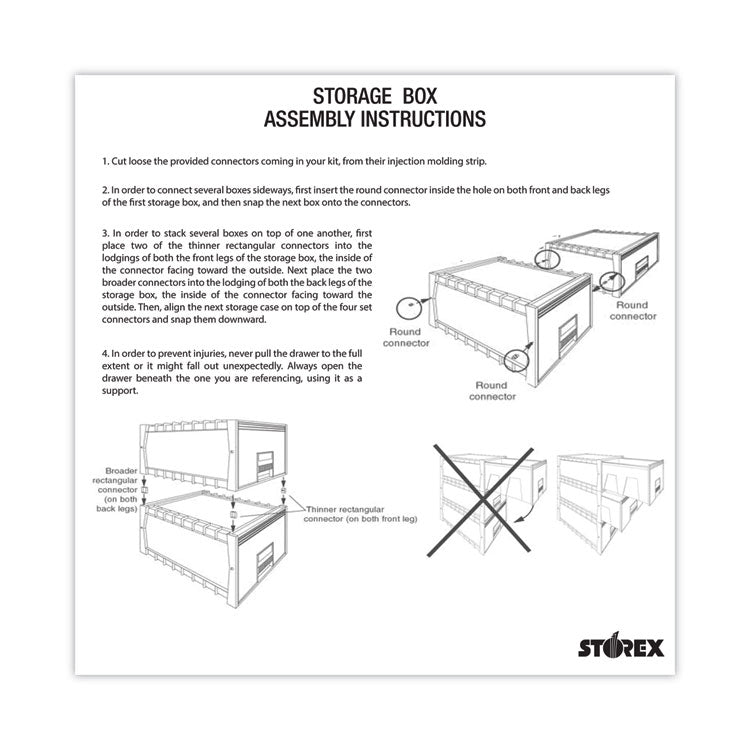 STORAGE BOX
ASSEMBLY INSTRUCTIONS

1. Cut loose the provided connectors coming in your kit, from their injection molding strip.

2. In order to connect several boxes sideways, first insert the round connector inside the hole on both front and back legs of the first storage box, and then snap the next box onto the connectors.

3. In order to stack several boxes on top of one another, first place two of the thinner rectangular connectors into the lodgings of both the front legs of the storage box, the inside of the connector facing toward the outside. Next place the two broader connectors into the lodging of both the back legs of the storage box, the inside of the connector facing toward the outside. Then, align the next storage case on top of the four set connectors and snap them downward.

4. In order to prevent injuries, never pull the drawer to the full extent or it might fall out unexpectedly. Always open the drawer beneath the one you are referencing, using it as a support.

Round connector

Round connector

Round connector

Broader rectangular connector (on both back legs)

Thinner rectangular connector (on both front leg)

STOREX