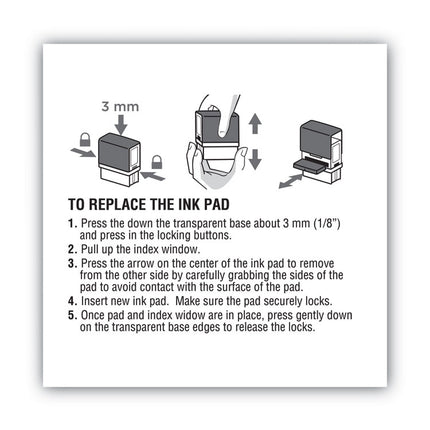 3 mm

TO REPLACE THE INK PAD

1. Press the down the transparent base about 3 mm (1/8") and press in the locking buttons.
2. Pull up the index window.
3. Press the arrow on the center of the ink pad to remove from the other side by carefully grabbing the sides of the pad to avoid contact with the surface of the pad.
4. Insert new ink pad.  Make sure the pad securely locks.
5. Once pad and index widow are in place, press gently down on the transparent base edges to release the locks.