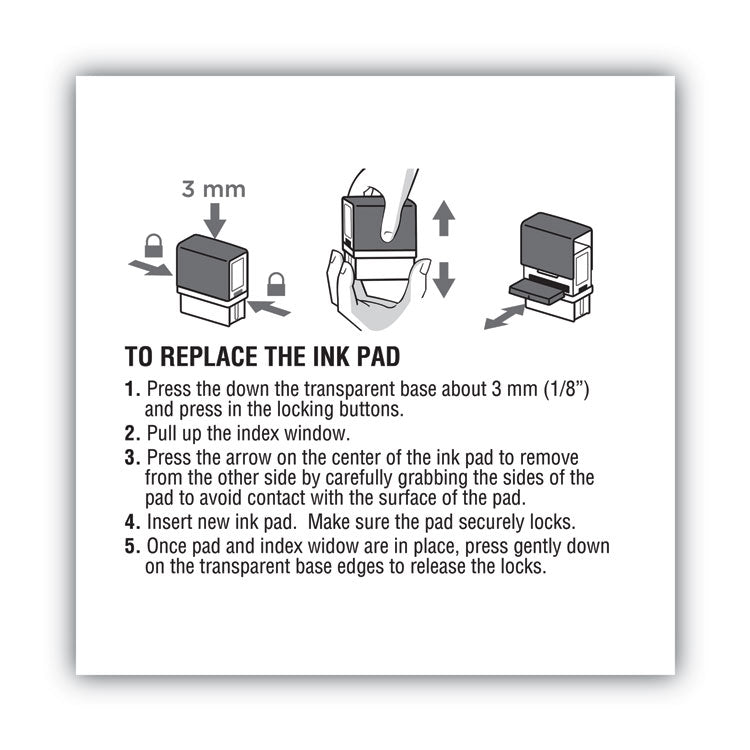 3 mm

TO REPLACE THE INK PAD

1. Press the down the transparent base about 3 mm (1/8") and press in the locking buttons.
2. Pull up the index window.
3. Press the arrow on the center of the ink pad to remove from the other side by carefully grabbing the sides of the pad to avoid contact with the surface of the pad.
4. Insert new ink pad.  Make sure the pad securely locks.
5. Once pad and index widow are in place, press gently down on the transparent base edges to release the locks.