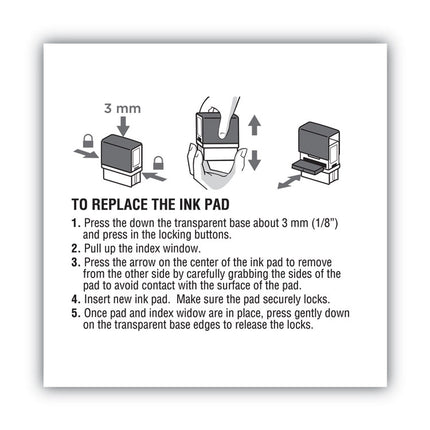 3 mm

TO REPLACE THE INK PAD

1. Press the down the transparent base about 3 mm (1/8") and press in the locking buttons.
2. Pull up the index window.
3. Press the arrow on the center of the ink pad to remove from the other side by carefully grabbing the sides of the pad to avoid contact with the surface of the pad.
4. Insert new ink pad. Make sure the pad securely locks.
5. Once pad and index widow are in place, press gently down on the transparent base edges to release the locks.