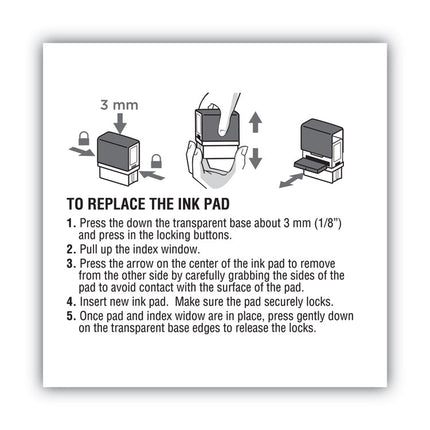 3 mm

TO REPLACE THE INK PAD

1. Press the down the transparent base about 3 mm (1/8") and press in the locking buttons.
2. Pull up the index window.
3. Press the arrow on the center of the ink pad to remove from the other side by carefully grabbing the sides of the pad to avoid contact with the surface of the pad.
4. Insert new ink pad. Make sure the pad securely locks.
5. Once pad and index widow are in place, press gently down on the transparent base edges to release the locks.