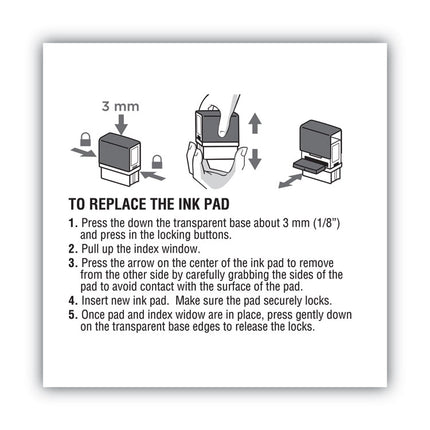 3 mm

TO REPLACE THE INK PAD

1. Press the down the transparent base about 3 mm (1/8") and press in the locking buttons.
2. Pull up the index window.
3. Press the arrow on the center of the ink pad to remove from the other side by carefully grabbing the sides of the pad to avoid contact with the surface of the pad.
4. Insert new ink pad. Make sure the pad securely locks.
5. Once pad and index widow are in place, press gently down on the transparent base edges to release the locks.