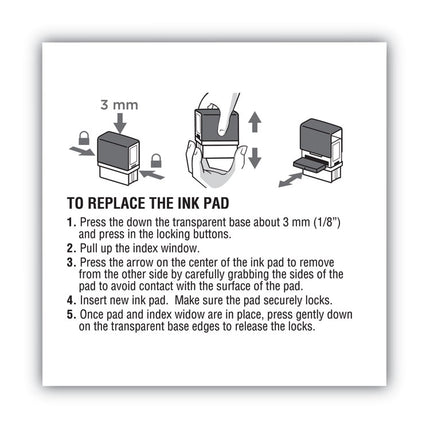 3 mm

TO REPLACE THE INK PAD

1. Press the down the transparent base about 3 mm (1/8") and press in the locking buttons.
2. Pull up the index window.
3. Press the arrow on the center of the ink pad to remove from the other side by carefully grabbing the sides of the pad to avoid contact with the surface of the pad.
4. Insert new ink pad. Make sure the pad securely locks.
5. Once pad and index widow are in place, press gently down on the transparent base edges to release the locks.