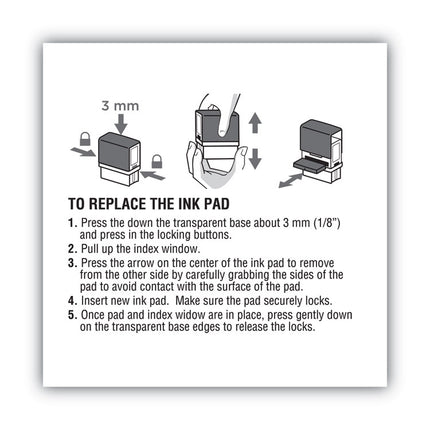 3 mm

TO REPLACE THE INK PAD

1. Press the down the transparent base about 3 mm (1/8") and press in the locking buttons.
2. Pull up the index window.
3. Press the arrow on the center of the ink pad to remove from the other side by carefully grabbing the sides of the pad to avoid contact with the surface of the pad.
4. Insert new ink pad. Make sure the pad securely locks.
5. Once pad and index widow are in place, press gently down on the transparent base edges to release the locks.