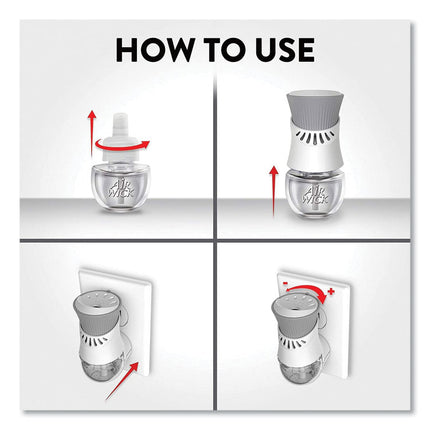 HOW TO USE

AIR WICK

AIR WICK

-

+