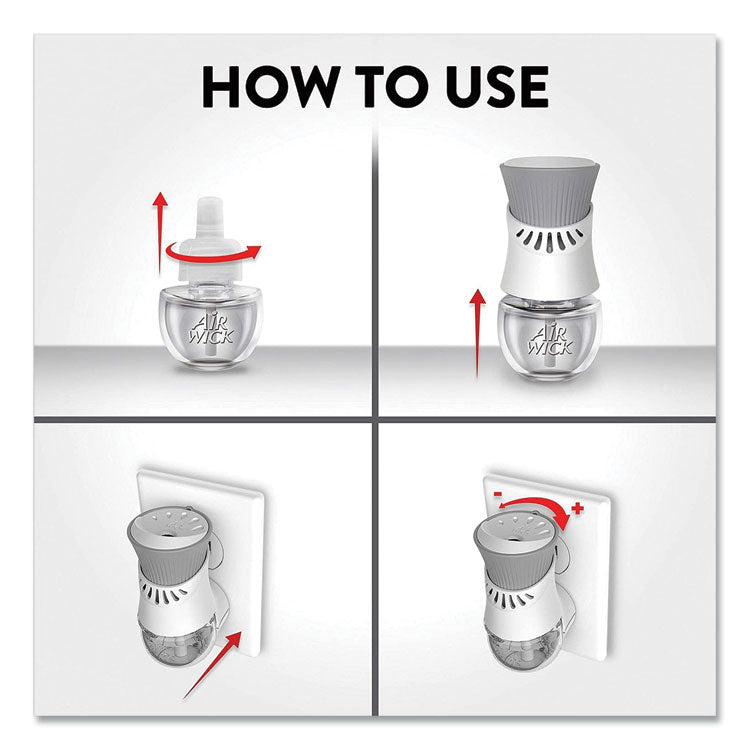 HOW TO USE

AIR WICK

AIR WICK

-
+