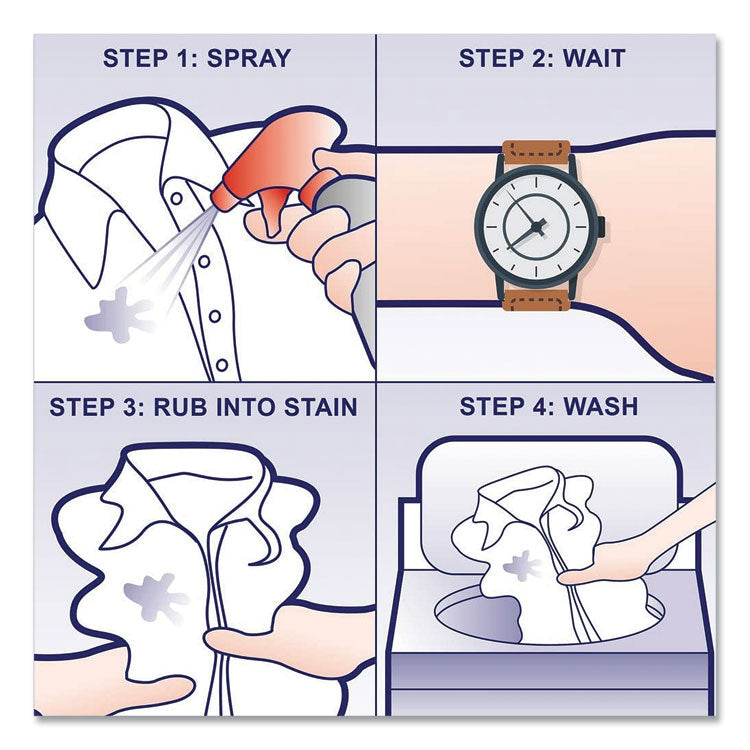 STEP 1: SPRAY

STEP 2: WAIT

STEP 3: RUB INTO STAIN

STEP 4: WASH