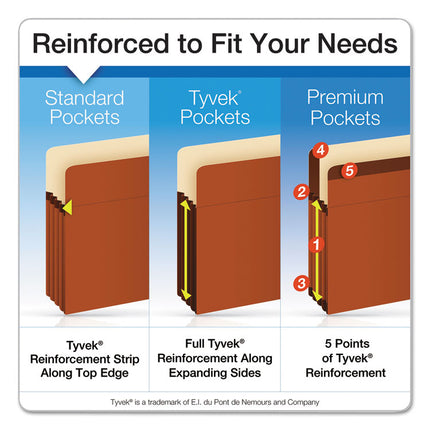 Reinforced to Fit Your Needs

Standard Pockets

Tyvek® Pockets

Premium Pockets

4
5
2
1
3

Tyvek® Reinforcement Strip Along Top Edge

Full Tyvek® Reinforcement Along Expanding Sides

5 Points of Tyvek® Reinforcement

Tyvek® is a trademark of E.I. du Pont de Nemours and Company