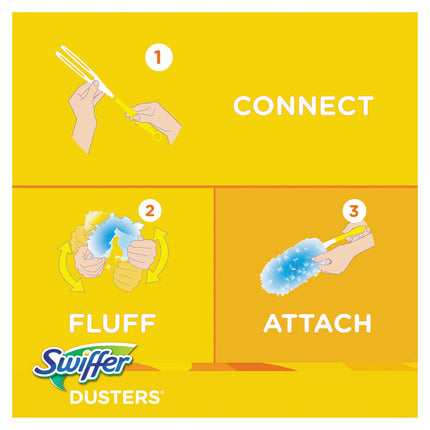 1

CONNECT

2

FLUFF

3

ATTACH

Swiffer
DUSTERS®