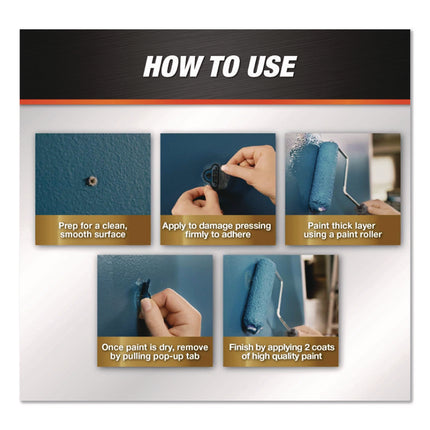 HOW TO USE

Prep for a clean, smooth surface

Apply to damage pressing firmly to adhere

Paint thick layer using a paint roller

Once paint is dry, remove by pulling pop-up tab

Finish by applying 2 coats of high quality paint