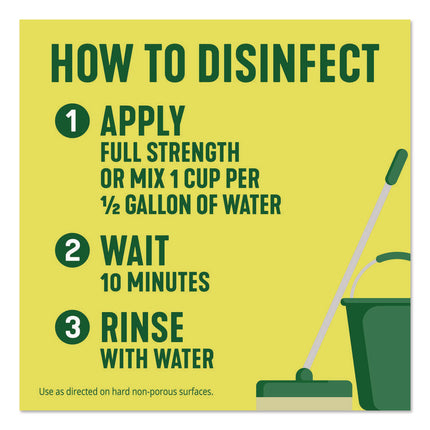 HOW TO DISINFECT

1 APPLY
FULL STRENGTH OR MIX 1 CUP PER ½ GALLON OF WATER

2 WAIT
10 MINUTES

3 RINSE
WITH WATER

Use as directed on hard non-porous surfaces.