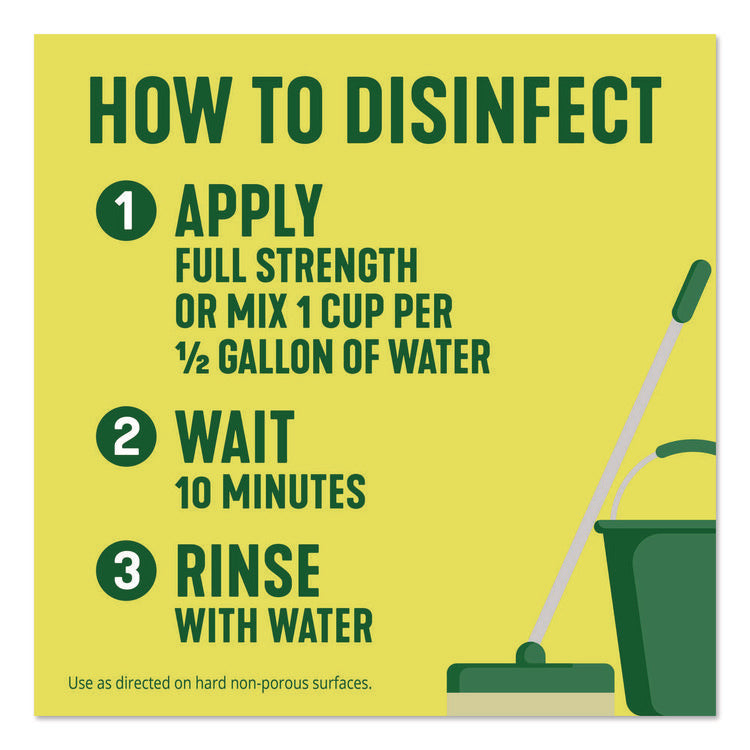 HOW TO DISINFECT

1 APPLY
FULL STRENGTH OR MIX 1 CUP PER ½ GALLON OF WATER

2 WAIT
10 MINUTES

3 RINSE
WITH WATER

Use as directed on hard non-porous surfaces.