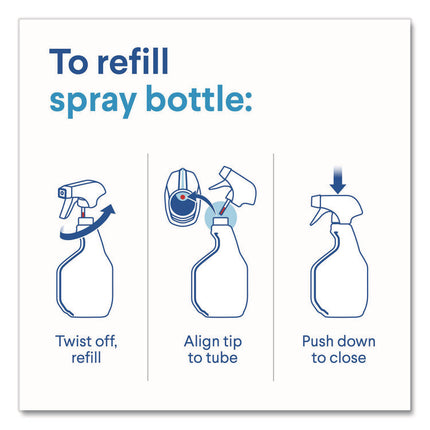 To refill
spray bottle:

Twist off, refill

Align tip to tube

Push down to close