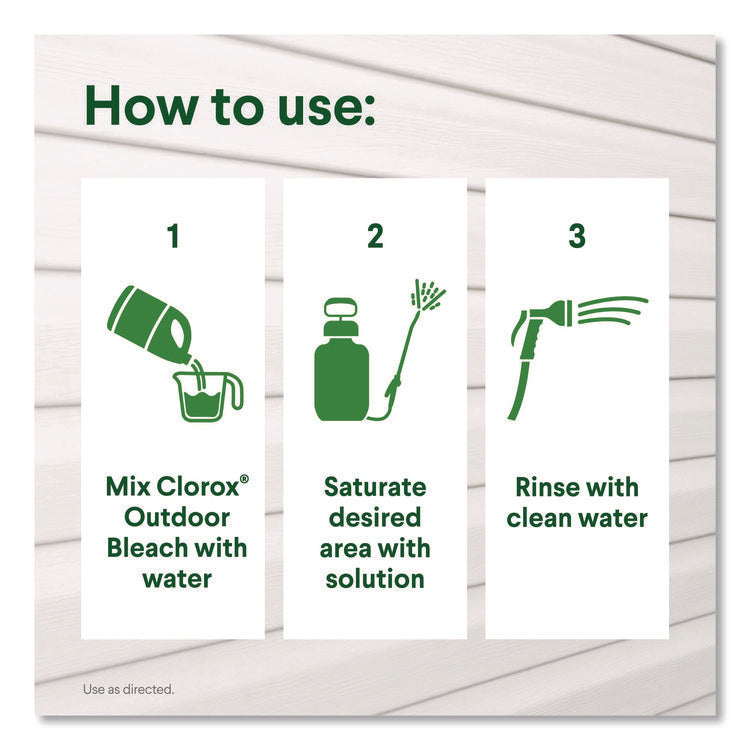 How to use:

1

Mix Clorox® Outdoor Bleach with water

2

Saturate desired area with solution

3

Rinse with clean water

Use as directed.