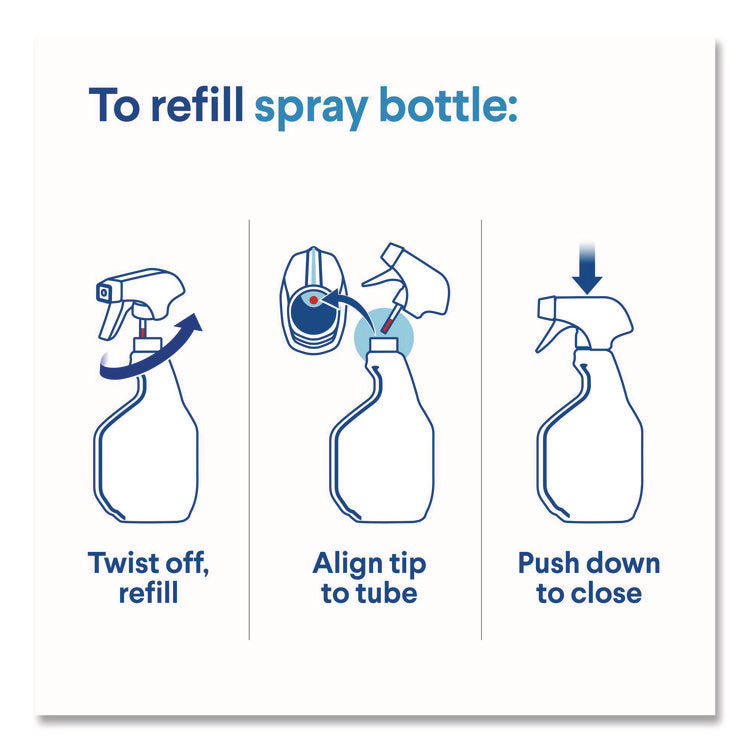 To refill spray bottle:

Twist off, refill

Align tip to tube

Push down to close