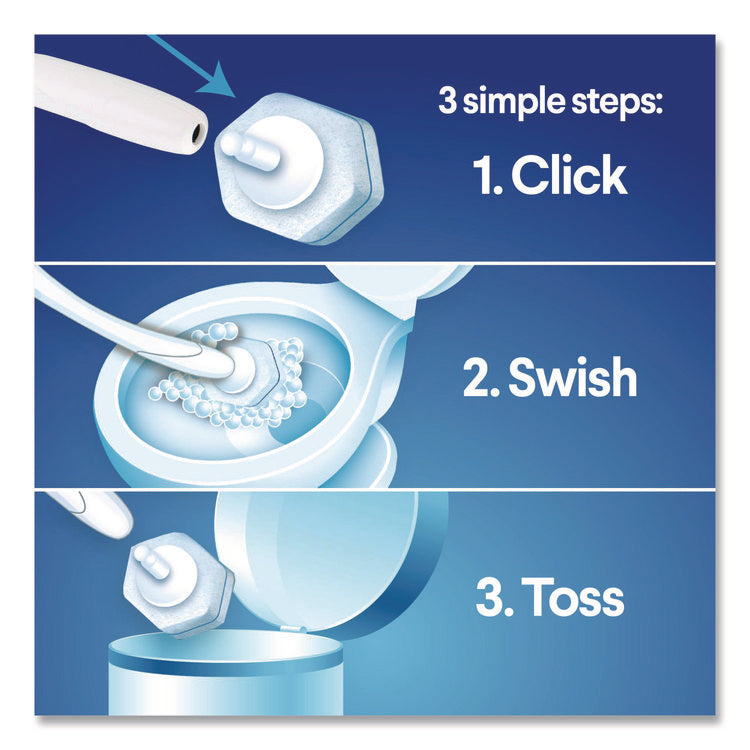 3 simple steps:

1. Click

2. Swish

3. Toss