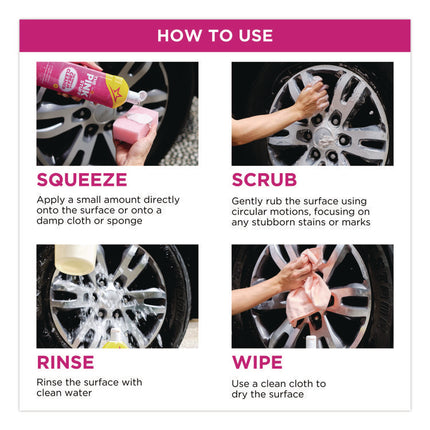 HOW TO USE

THE PINK STUFF

SQUEEZE

Apply a small amount directly onto the surface or onto a damp cloth or sponge

SCRUB

Gently rub the surface using circular motions, focusing on any stubborn stains or marks

RINSE

Rinse the surface with clean water

WIPE

Use a clean cloth to dry the surface