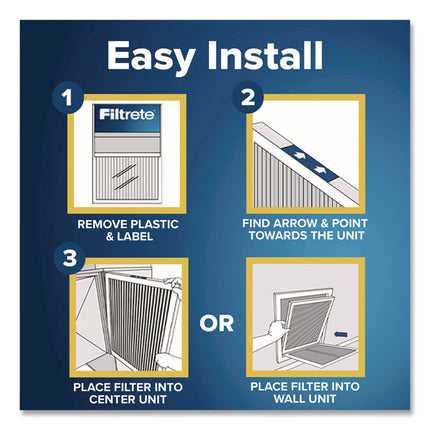 Easy Install

1

Filtrete

REMOVE PLASTIC & LABEL

2

FIND ARROW & POINT TOWARDS THE UNIT

3

PLACE FILTER INTO CENTER UNIT

OR

PLACE FILTER INTO WALL UNIT