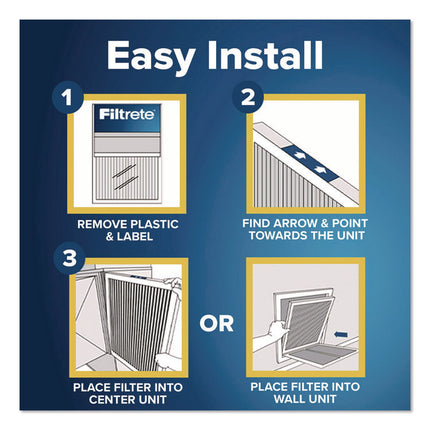 Easy Install

1

Filtrete

REMOVE PLASTIC & LABEL

2

FIND ARROW & POINT TOWARDS THE UNIT

3

PLACE FILTER INTO CENTER UNIT

OR

PLACE FILTER INTO WALL UNIT