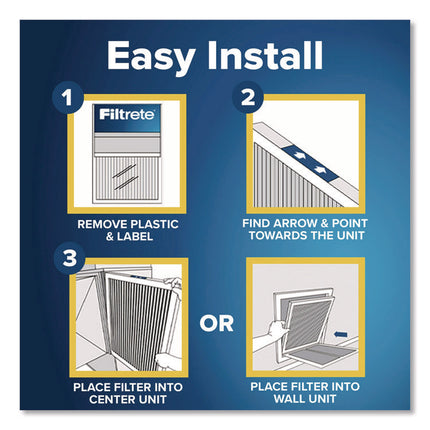 Easy Install

1

Filtrete

REMOVE PLASTIC & LABEL

2

FIND ARROW & POINT TOWARDS THE UNIT

3

PLACE FILTER INTO CENTER UNIT

OR

PLACE FILTER INTO WALL UNIT