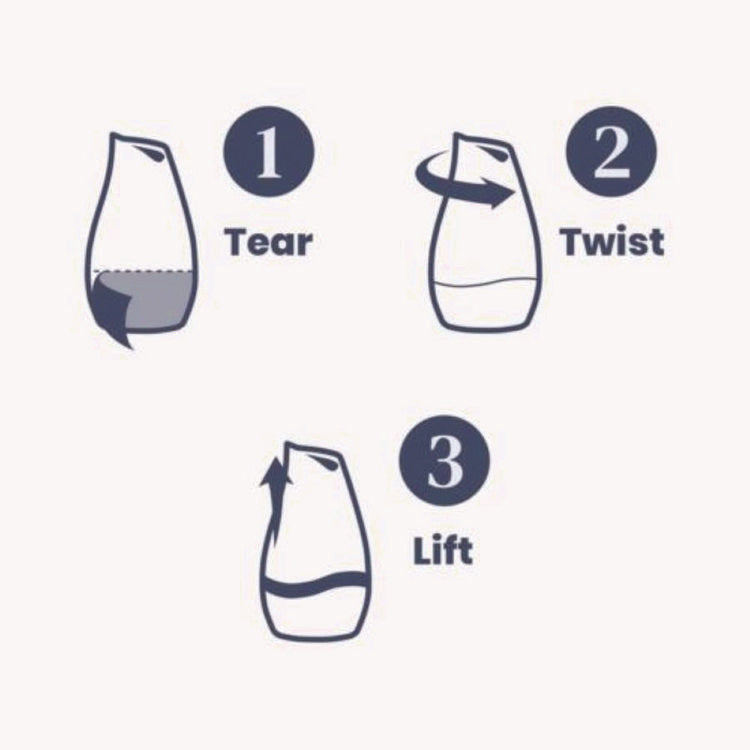 1
Tear

2
Twist

3
Lift