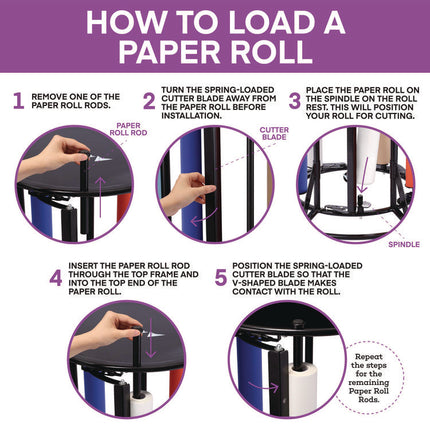 HOW TO LOAD A PAPER ROLL

1 REMOVE ONE OF THE PAPER ROLL RODS.

PAPER ROLL ROD

2 TURN THE SPRING-LOADED CUTTER BLADE AWAY FROM THE PAPER ROLL BEFORE INSTALLATION.

CUTTER BLADE

3 PLACE THE PAPER ROLL ON THE SPINDLE ON THE ROLL REST. THIS WILL POSITION YOUR ROLL FOR CUTTING.

SPINDLE

4 INSERT THE PAPER ROLL ROD THROUGH THE TOP FRAME AND INTO THE TOP END OF THE PAPER ROLL.

5 POSITION THE SPRING-LOADED CUTTER BLADE SO THAT THE V-SHAPED BLADE MAKES CONTACT WITH THE ROLL.

Repeat the steps for the remaining Paper Roll Rods.