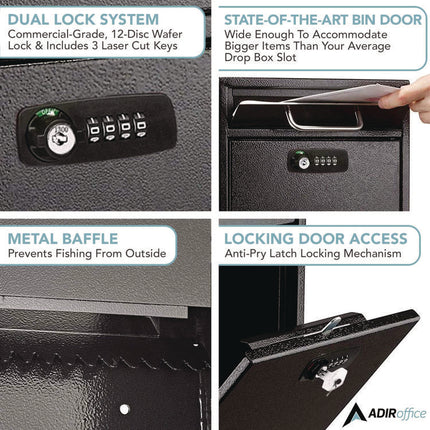 DUAL LOCK SYSTEM
Commercial-Grade, 12-Disc Wafer Lock & Includes 3 Laser Cut Keys

OPEN

STATE-OF-THE-ART BIN DOOR
Wide Enough To Accommodate Bigger Items Than Your Average Drop Box Slot

METAL BAFFLE
Prevents Fishing From Outside

LOCKING DOOR ACCESS
Anti-Pry Latch Locking Mechanism

ADIRoffice