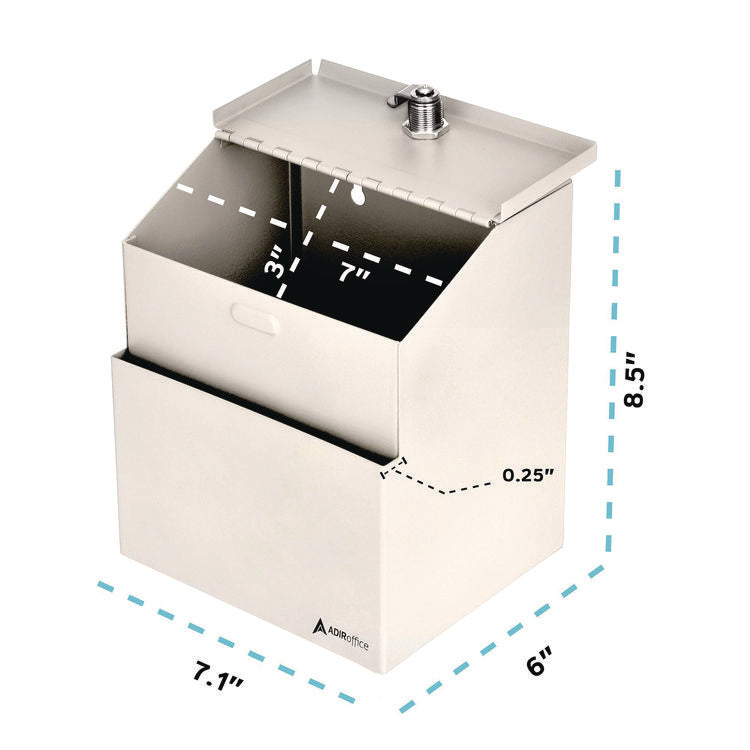 3"
7"
8.5"
0.25"
ADIRoffice
7.1"
6"