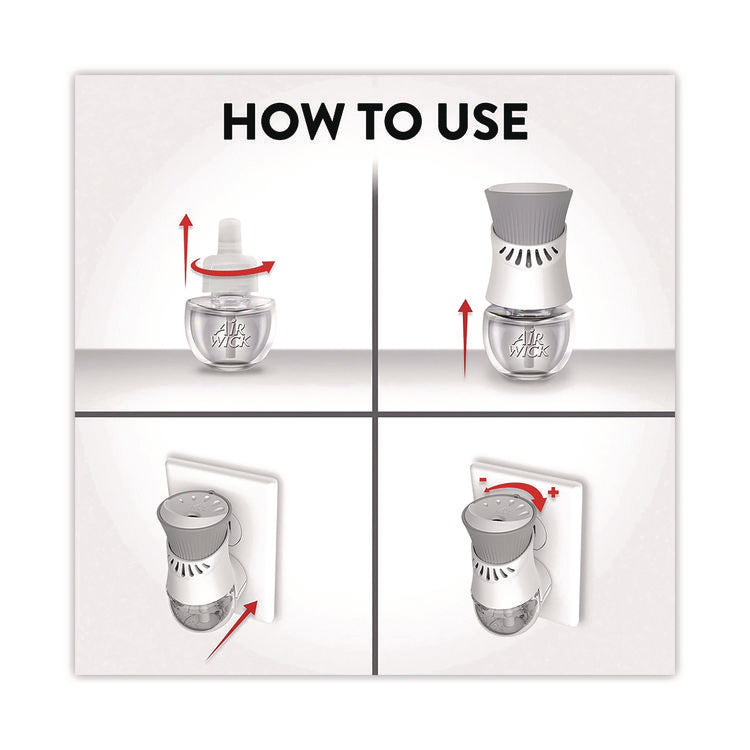 HOW TO USE

AIR WICK

AIR WICK

-

+