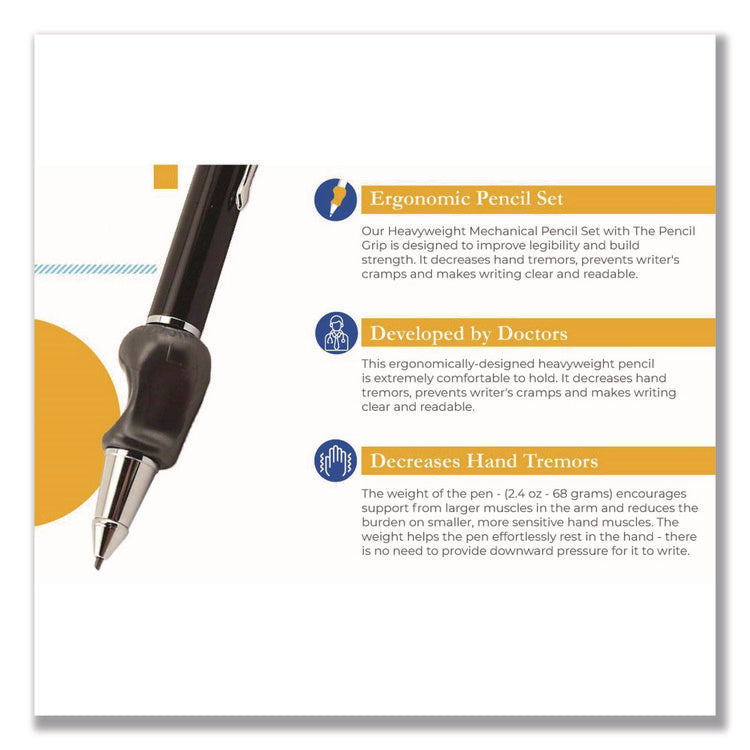 Ergonomic Pencil Set

Our Heavyweight Mechanical Pencil Set with The Pencil Grip is designed to improve legibility and build strength. It decreases hand tremors, prevents writer's cramps and makes writing clear and readable.

Developed by Doctors

This ergonomically-designed heavyweight pencil is extremely comfortable to hold. It decreases hand tremors, prevents writer's cramps and makes writing clear and readable.

Decreases Hand Tremors

The weight of the pen - (2.4 oz - 68 grams) encourages support from larger muscles in the arm and reduces the burden on smaller, more sensitive hand muscles. The weight helps the pen effortlessly rest in the hand - there is no need to provide downward pressure for it to write.