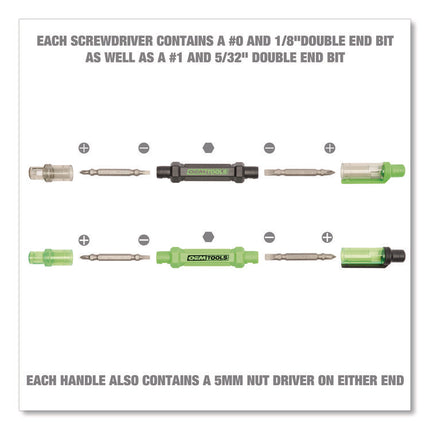 EACH SCREWDRIVER CONTAINS A #0 AND 1/8"DOUBLE END BIT AS WELL AS A #1 AND 5/32" DOUBLE END BIT

OEMTOOLS

OEMTOOLS

EACH HANDLE ALSO CONTAINS A 5MM NUT DRIVER ON EITHER END