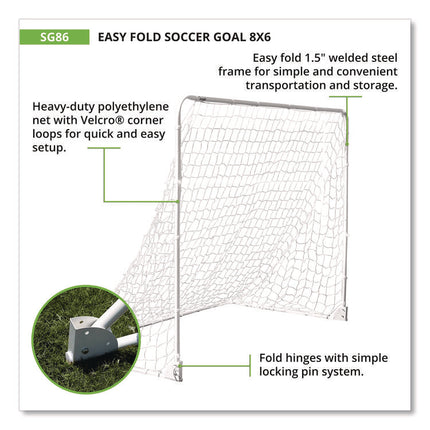 SG86 EASY FOLD SOCCER GOAL 8X6

Easy fold 1.5" welded steel frame for simple and convenient transportation and storage.

Heavy-duty polyethylene net with Velcro® corner loops for quick and easy setup.

Fold hinges with simple locking pin system.