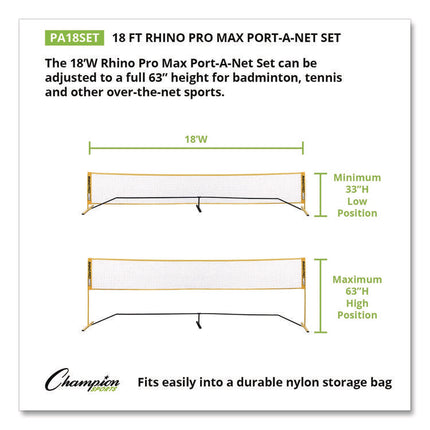 PA18SET 18 FT RHINO PRO MAX PORT-A-NET SET

The 18'W Rhino Pro Max Port-A-Net Set can be adjusted to a full 63" height for badminton, tennis and other over-the-net sports.

18'W

Minimum 33"H Low Position

Maximum 63"H High Position

Champion SPORTS

Fits easily into a durable nylon storage bag