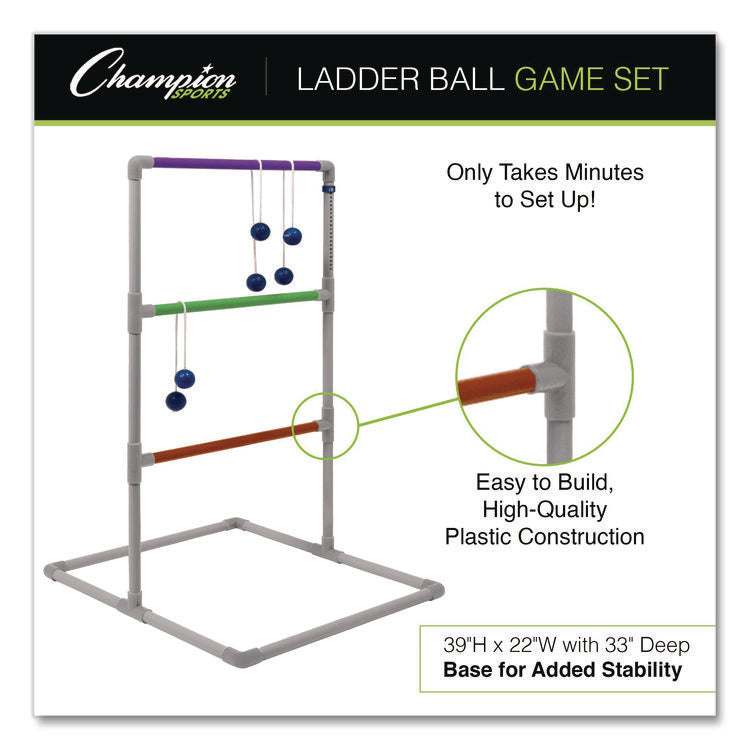 Champion SPORTS

LADDER BALL GAME SET

Only Takes Minutes to Set Up!

Easy to Build, High-Quality Plastic Construction

39"H x 22"W with 33" Deep
**Base for Added Stability**