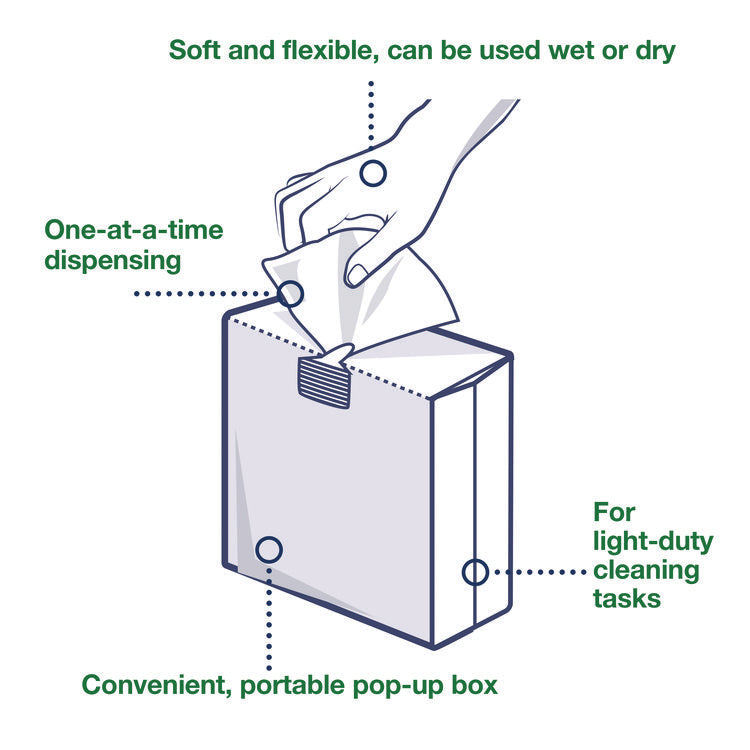 Soft and flexible, can be used wet or dry

One-at-a-time dispensing

For light-duty cleaning tasks

Convenient, portable pop-up box