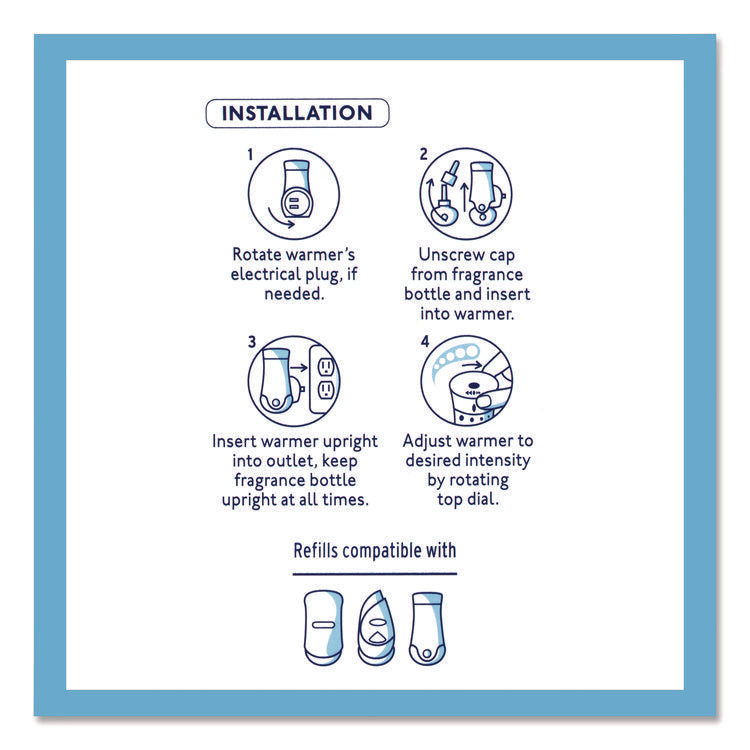 INSTALLATION

1

Rotate warmer's electrical plug, if needed.

2

Unscrew cap from fragrance bottle and insert into warmer.

3

Insert warmer upright into outlet, keep fragrance bottle upright at all times.

4

Adjust warmer to desired intensity by rotating top dial.

Refills compatible with