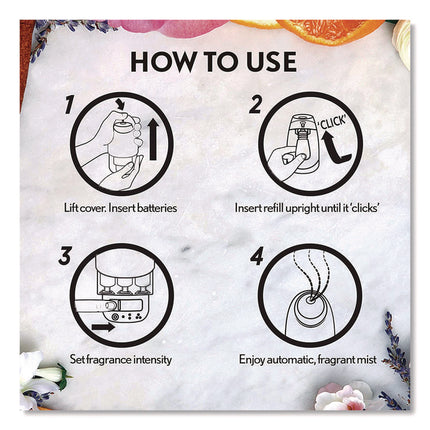 HOW TO USE

1

Lift cover. Insert batteries

2

'CLICK'

Insert refill upright until it 'clicks'

3

Set fragrance intensity

4

Enjoy automatic, fragrant mist