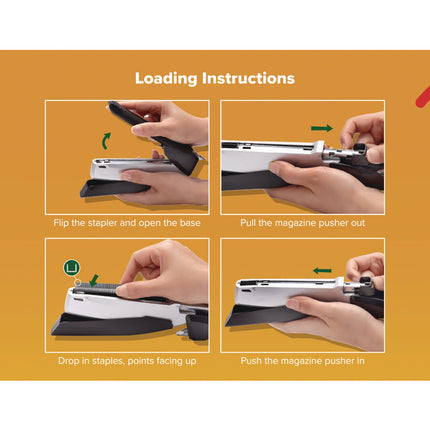 Loading Instructions

Flip the stapler and open the base

Pull the magazine pusher out

Drop in staples, points facing up

Push the magazine pusher in