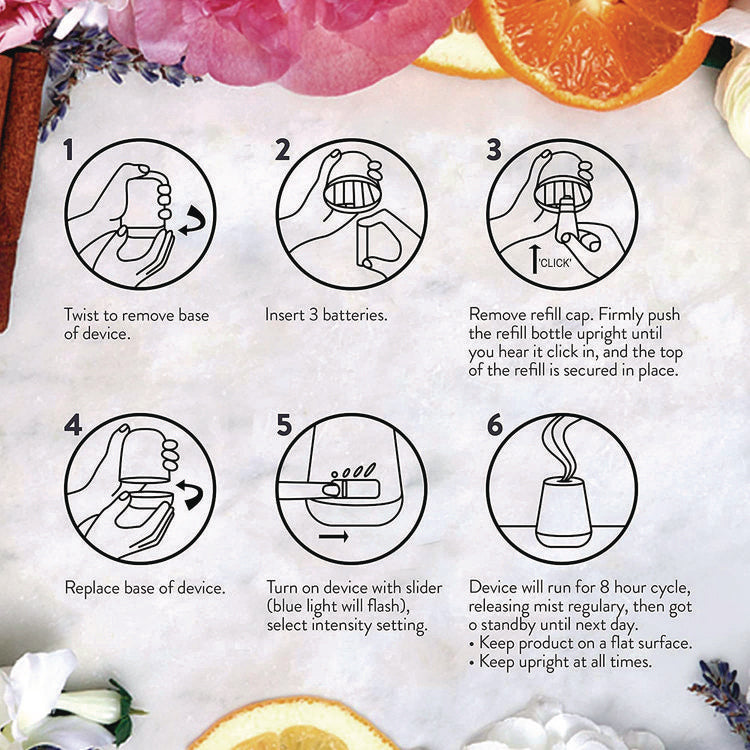 1

Twist to remove base of device.

2

Insert 3 batteries.

3

'CLICK'

Remove refill cap. Firmly push the refill bottle upright until you hear it click in, and the top of the refill is secured in place.

4

Replace base of device.

5

Turn on device with slider (blue light will flash), select intensity setting.

6

Device will run for 8 hour cycle, releasing mist regulary, then got o standby until next day.
• Keep product on a flat surface.
• Keep upright at all times.